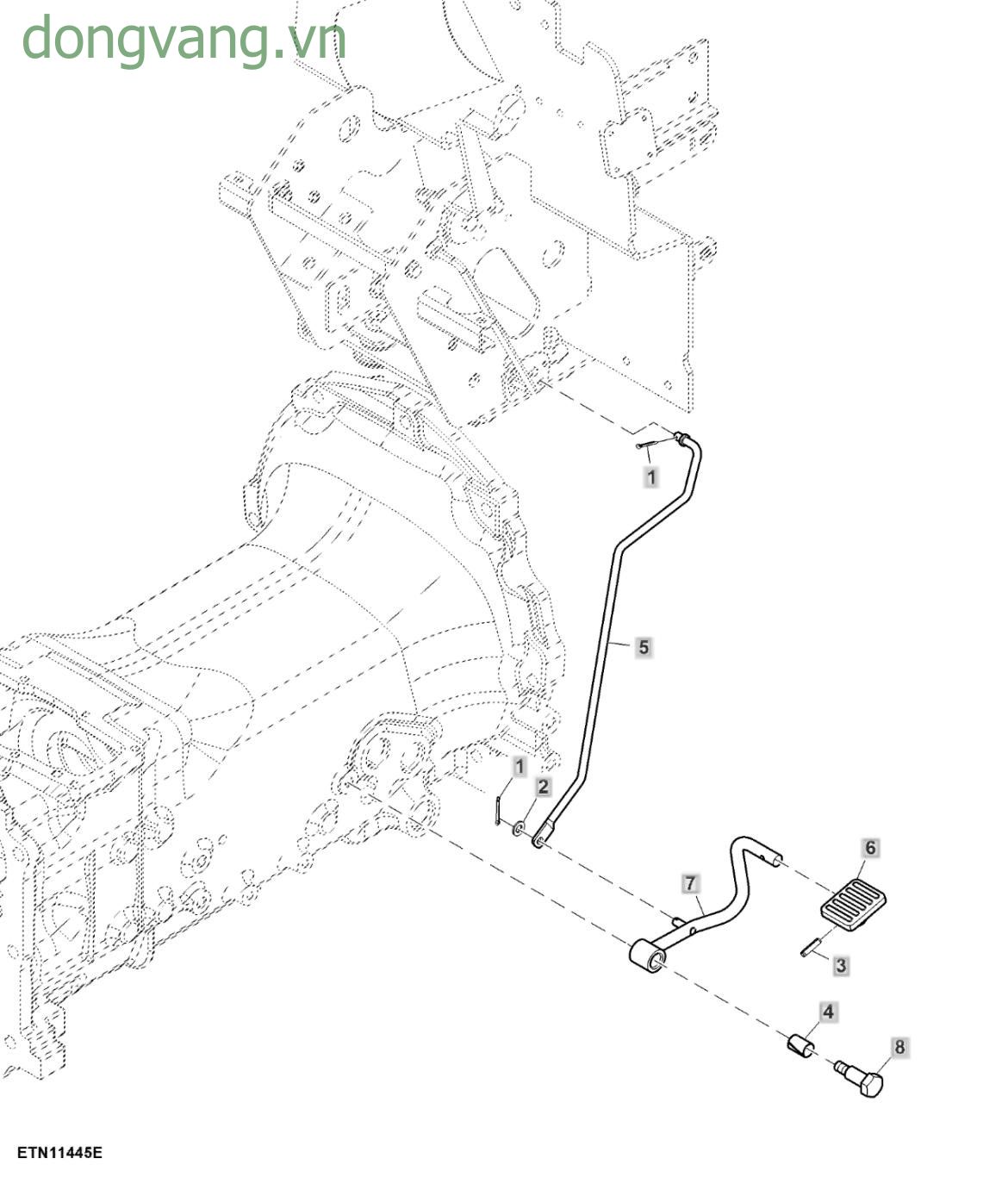 dongvang.vn

1

5

1

2

6

7

3

4

8

ETN11445E